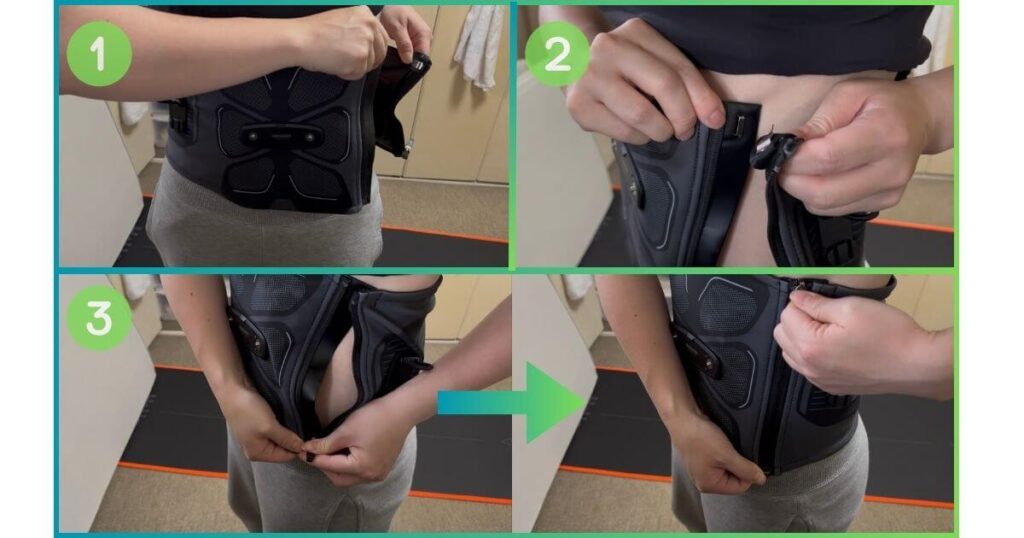 1
2
3